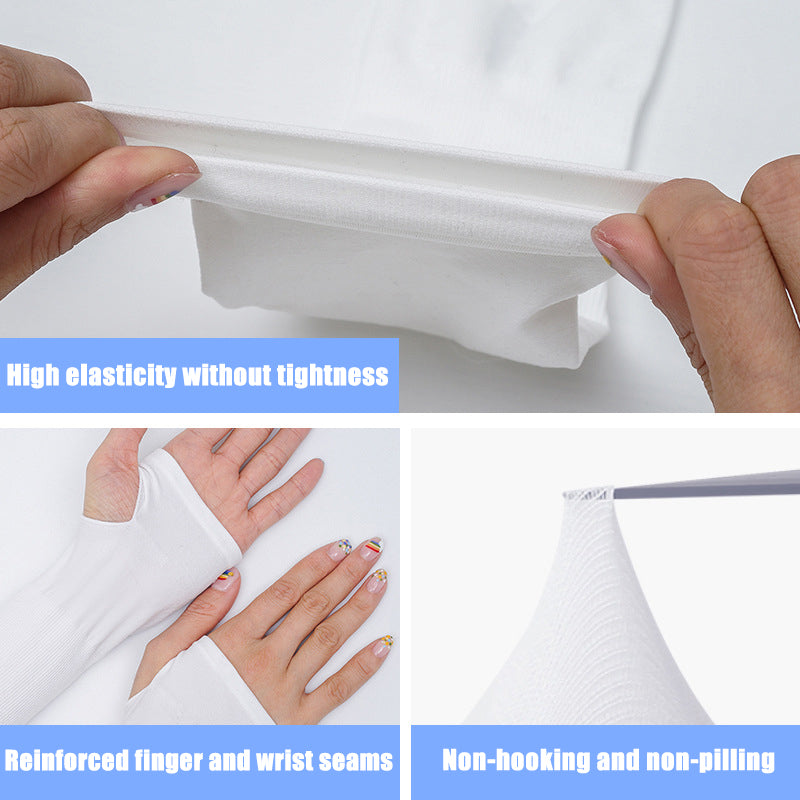 High elasticity without tightness

Reinforced finger and wrist seams

Non-hooking and non-pilling