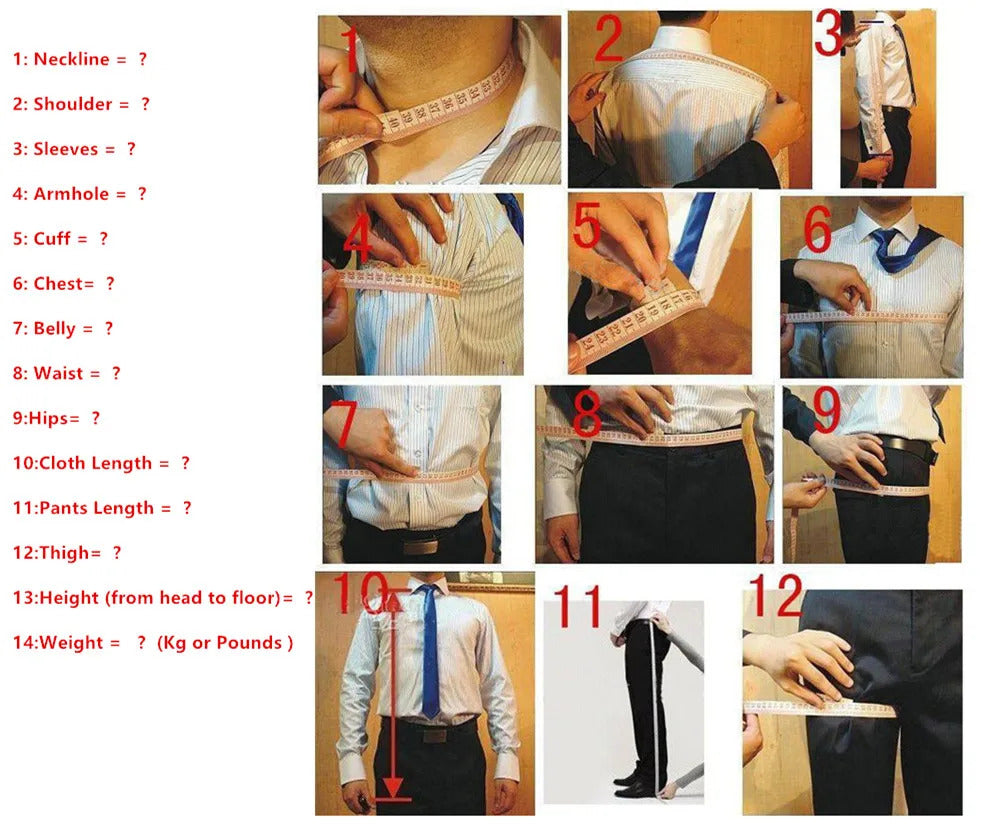 1: Neckline = ?

2: Shoulder = ?

3: Sleeves = ?

4: Armhole = ?

5: Cuff = ?

6: Chest= ?

7: Belly = ?

8: Waist = ?

9:Hips= ?

10:Cloth Length = ?

11:Pants Length = ?

12:Thigh= ?

13:Height (from head to floor)= ?

14:Weight = ? (Kg or Pounds )

1

2

3

4

5

6

7

8

9

10

11

12