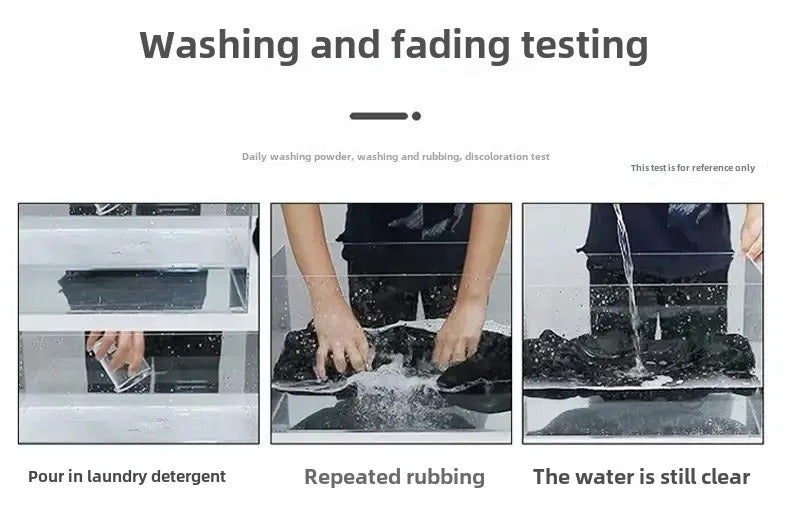 Washing and fading testing

Daily washing powder, washing and rubbing, discoloration test

This test is for reference only

Pour in laundry detergent

Repeated rubbing

The water is still clear