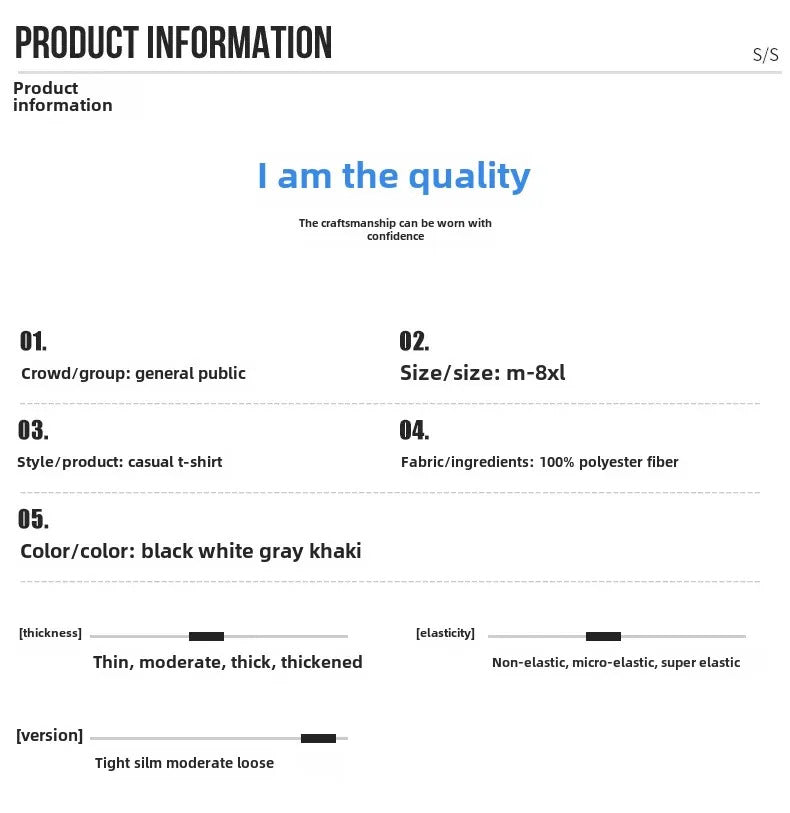 PRODUCT INFORMATION

S/S

Product information

I am the quality

The craftsmanship can be worn with confidence

01.
Crowd/group: general public

02.
Size/size: m-8xl

03.
Style/product: casual t-shirt

04.
Fabric/ingredients: 100% polyester fiber

05.
Color/color: black white gray khaki

[thickness]
Thin, moderate, thick, thickened

[elasticity]
Non-elastic, micro-elastic, super elastic

[version]
Tight silm moderate loose