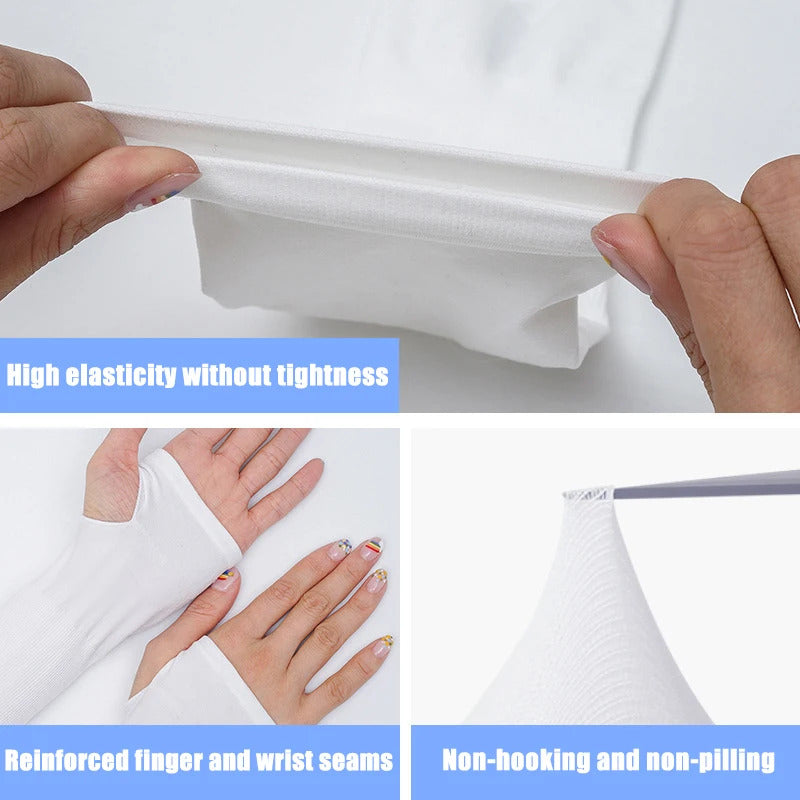 High elasticity without tightness

Reinforced finger and wrist seams

Non-hooking and non-pilling